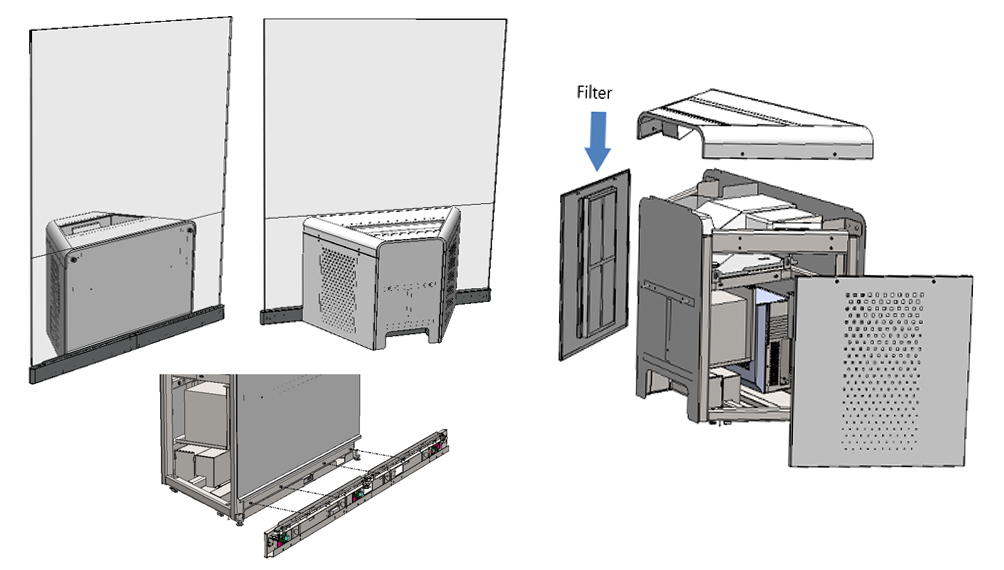 Filter