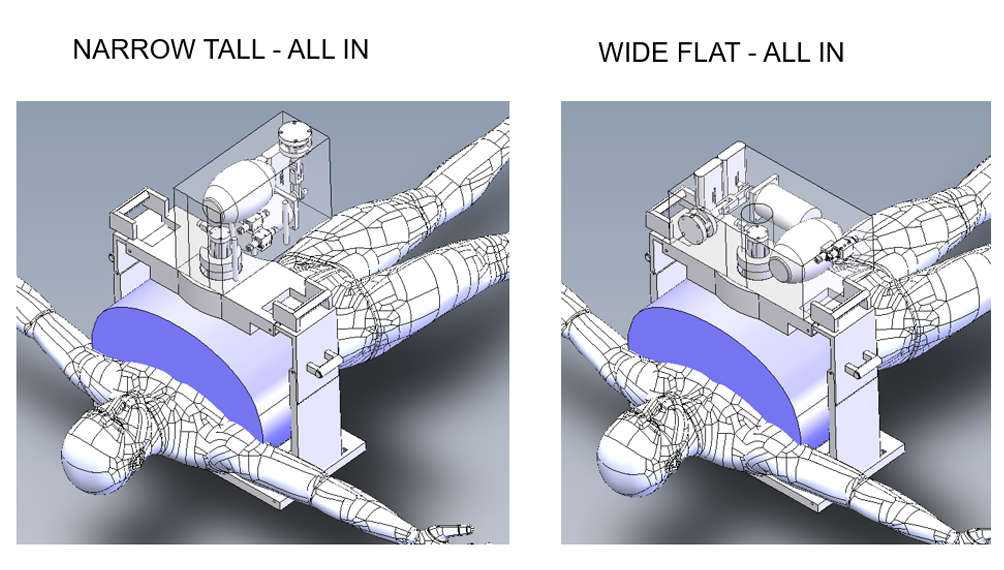 NARROW TALL - ALL IN

WIDE FLAT - ALL IN